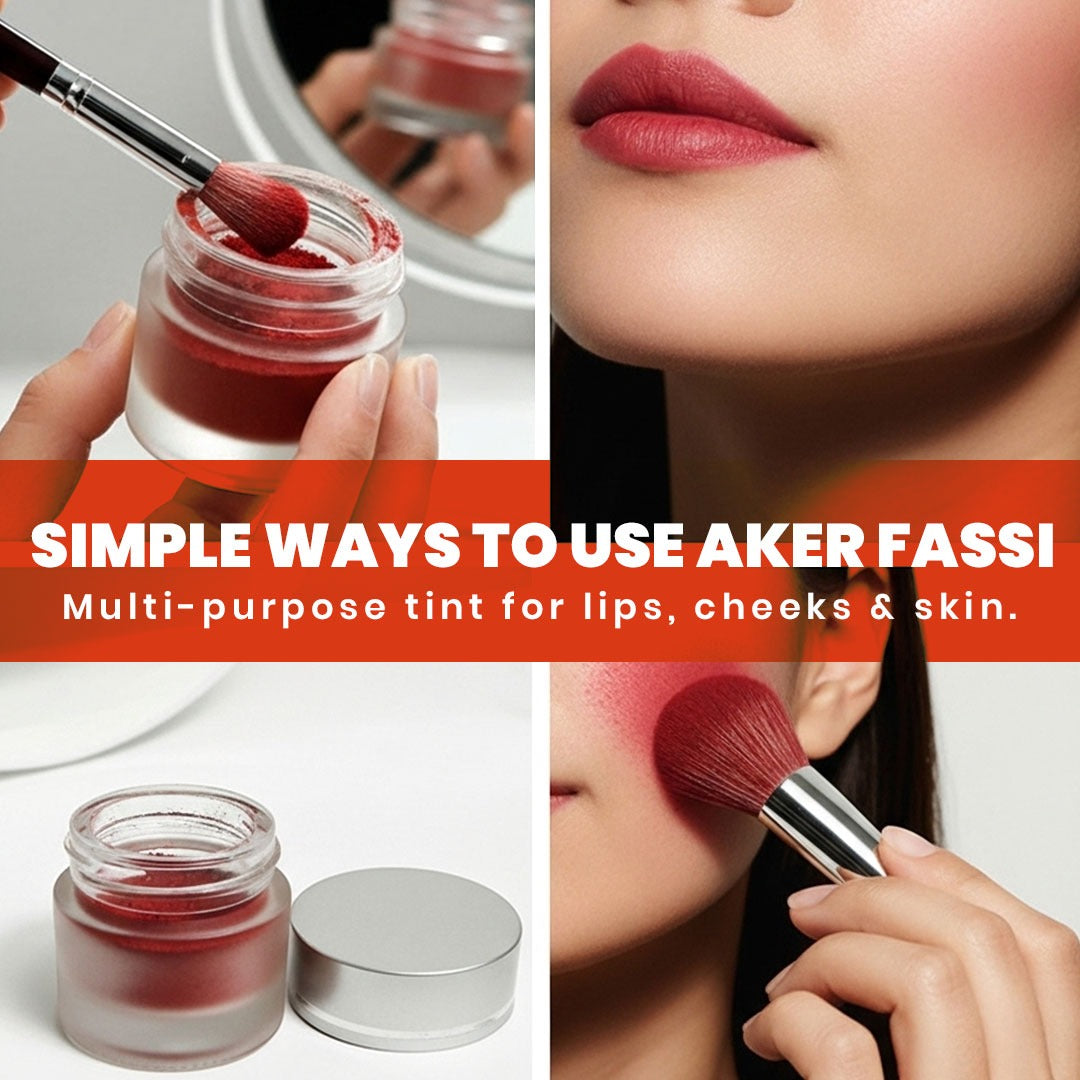 SIMPLE WAYS TO USE AKER FASSI
Multi-purpose tint for lips, cheeks & skin.