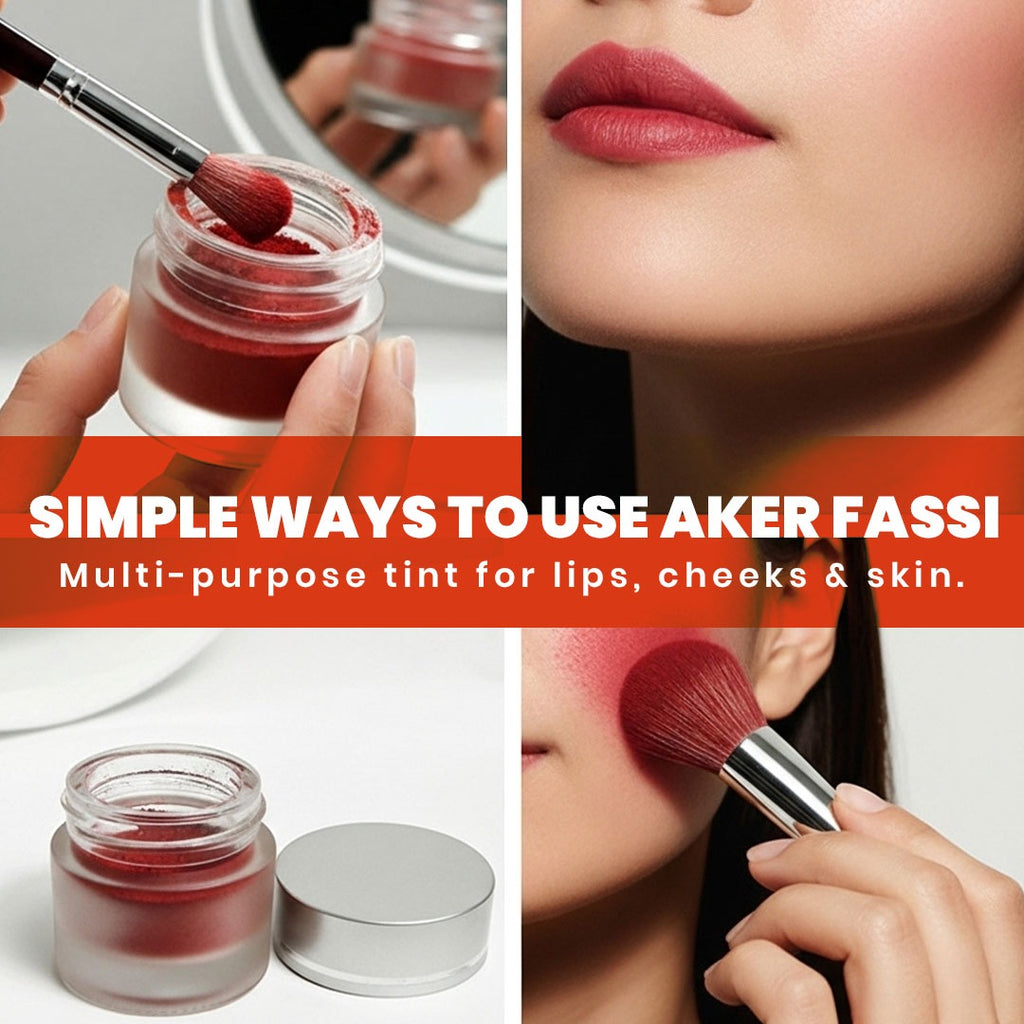 SIMPLE WAYS TO USE AKER FASSI
Multi-purpose tint for lips, cheeks & skin.